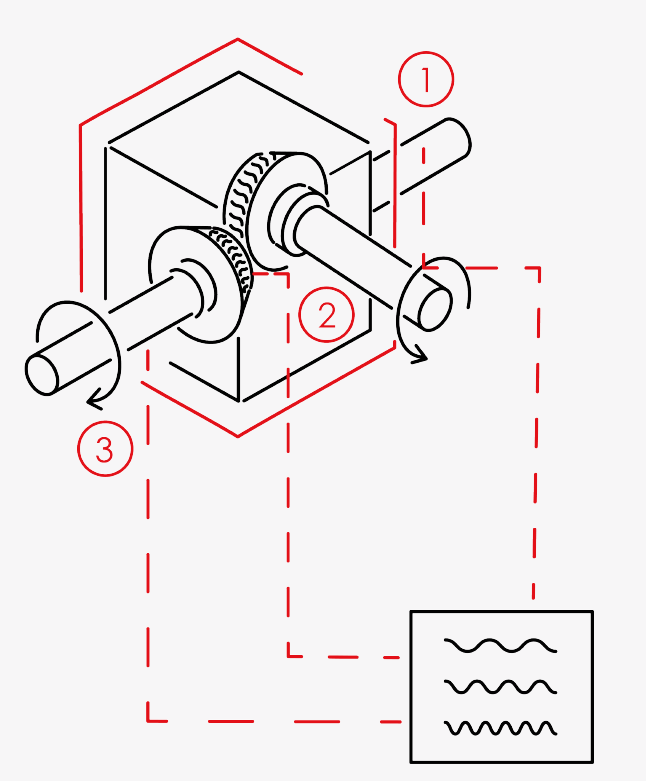 1
2
3