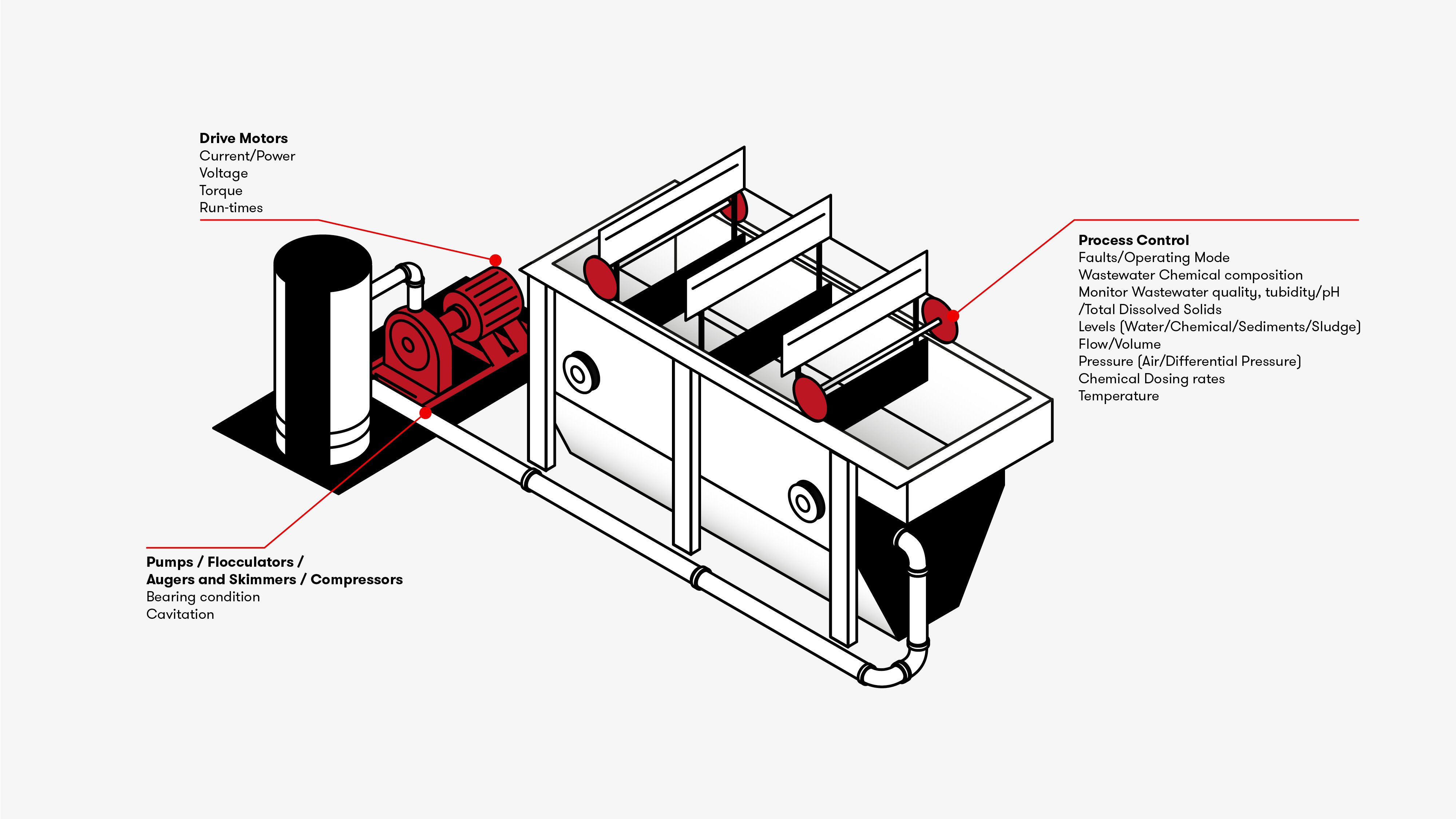 Drive Motors
Current/Power
Voltage
Torque
Run-times

Process Control
Faults/Operating Mode
Wastewater Chemical composition
Monitor Wastewater quality, tubidity/pH /Total Dissolved Solids
Levels (Water/Chemical/Sediments/Sludge)
Flow/Volume
Pressure (Air/Differential Pressure)
Chemical Dosing rates
Temperature

Pumps / Flocculators / Augers and Skimmers / Compressors
Bearing condition
Cavitation